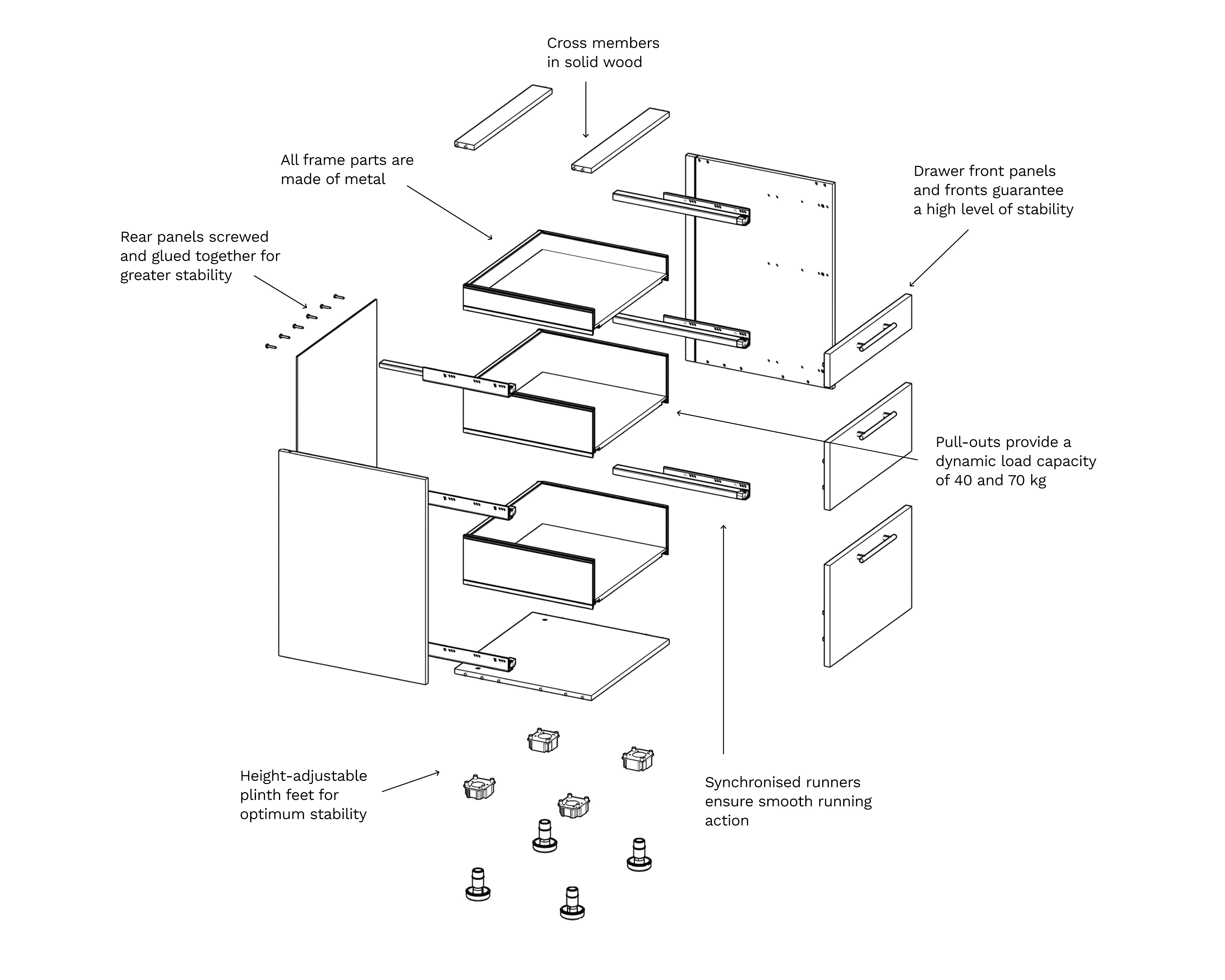 Cross members
in solid wood

All frame parts are
made of metal

Drawer front panels
and fronts guarantee
a high level of stability

Rear panels screwed
and glued together for
greater stability

Pull-outs provide a
dynamic load capacity
of 40 and 70 kg

Height-adjustable
plinth feet for
optimum stability

Synchronised runners
ensure smooth running
action