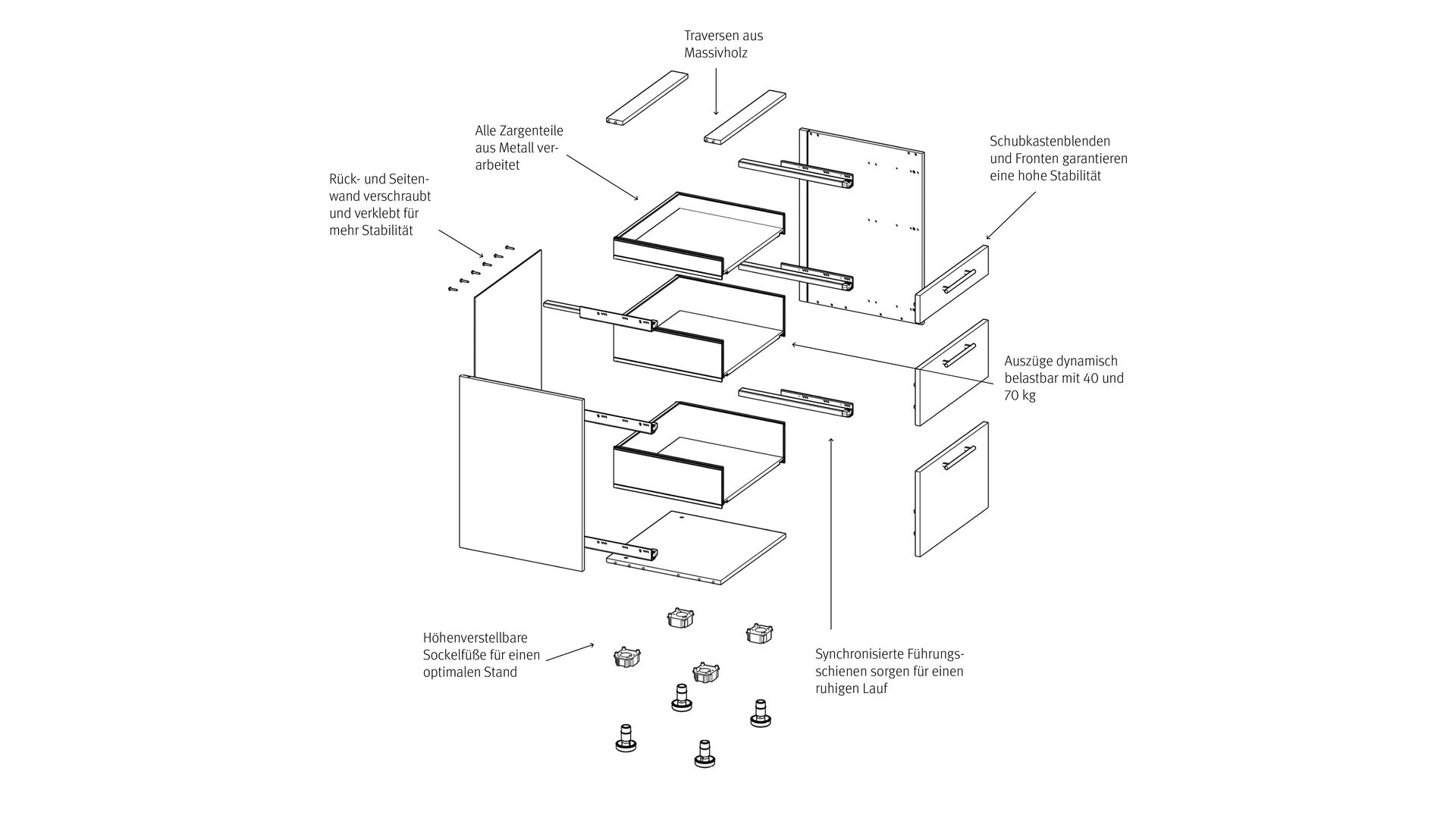 Traversen aus Massivholz

Alle Zargenteile aus Metall verarbeitet

Schubkastenblenden und Fronten garantieren eine hohe Stabilität

Rück- und Seitenwand verschraubt und verklebt für mehr Stabilität

Auszüge dynamisch belastbar mit 40 und 70 kg

Höhenverstellbare Sockelfüße für einen optimalen Stand

Synchronisierte Führungsschienen sorgen für einen ruhigen Lauf